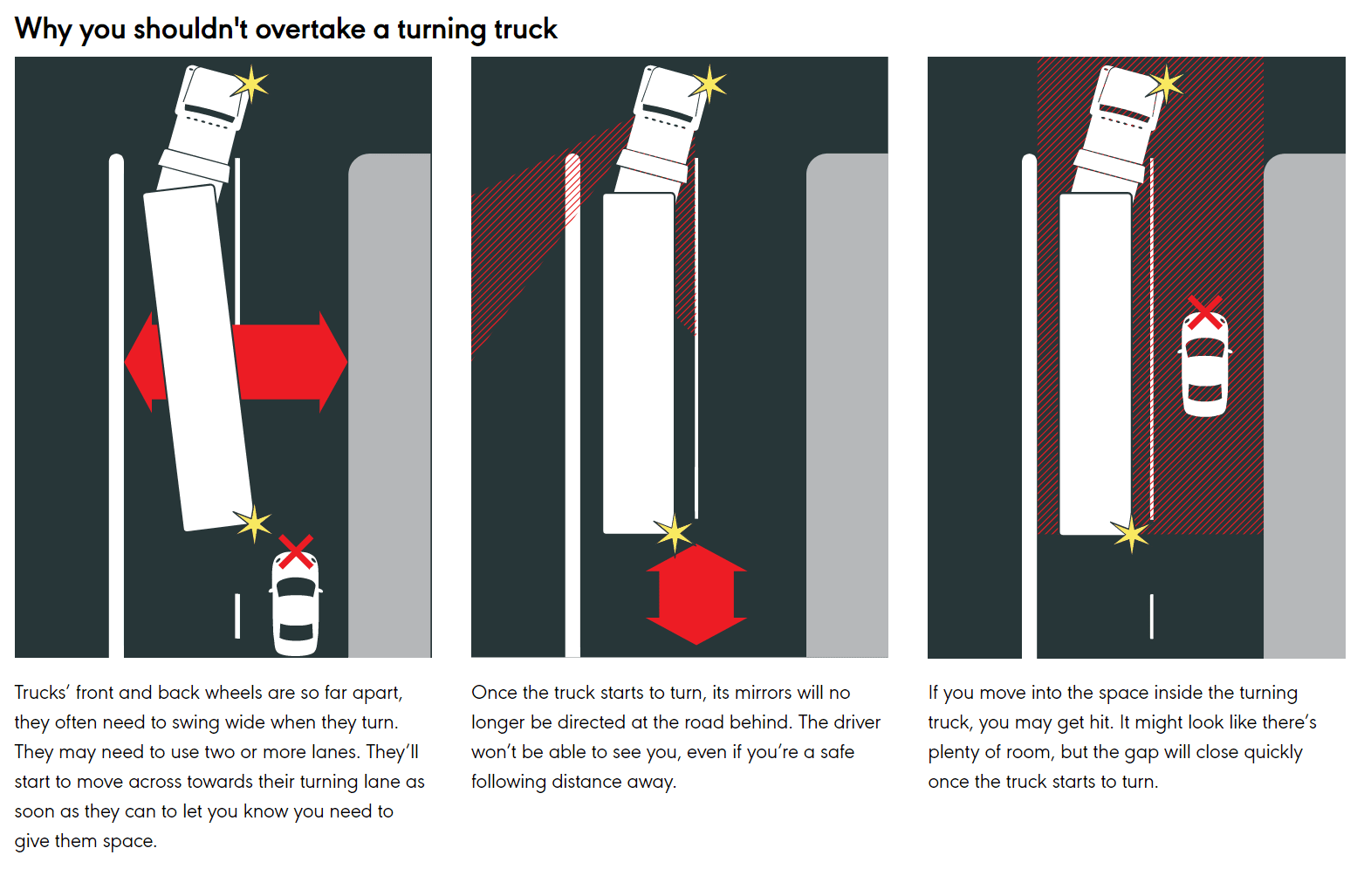 Why you shouldn't overtake a turning truck

Trucks' front and back wheels are so far apart, they often need to swing wide when they turn. They may need to use two or more lanes. They'll start to move across towards their turning lane as soon as they can to let you know you need to give them space.

Once the truck starts to turn, its mirrors will no longer be directed at the road behind. The driver won't be able to see you, even if you're a safe following distance away.

If you move into the space inside the turning truck, you may get hit. It might look like there's plenty of room, but the gap will close quickly once the truck starts to turn.